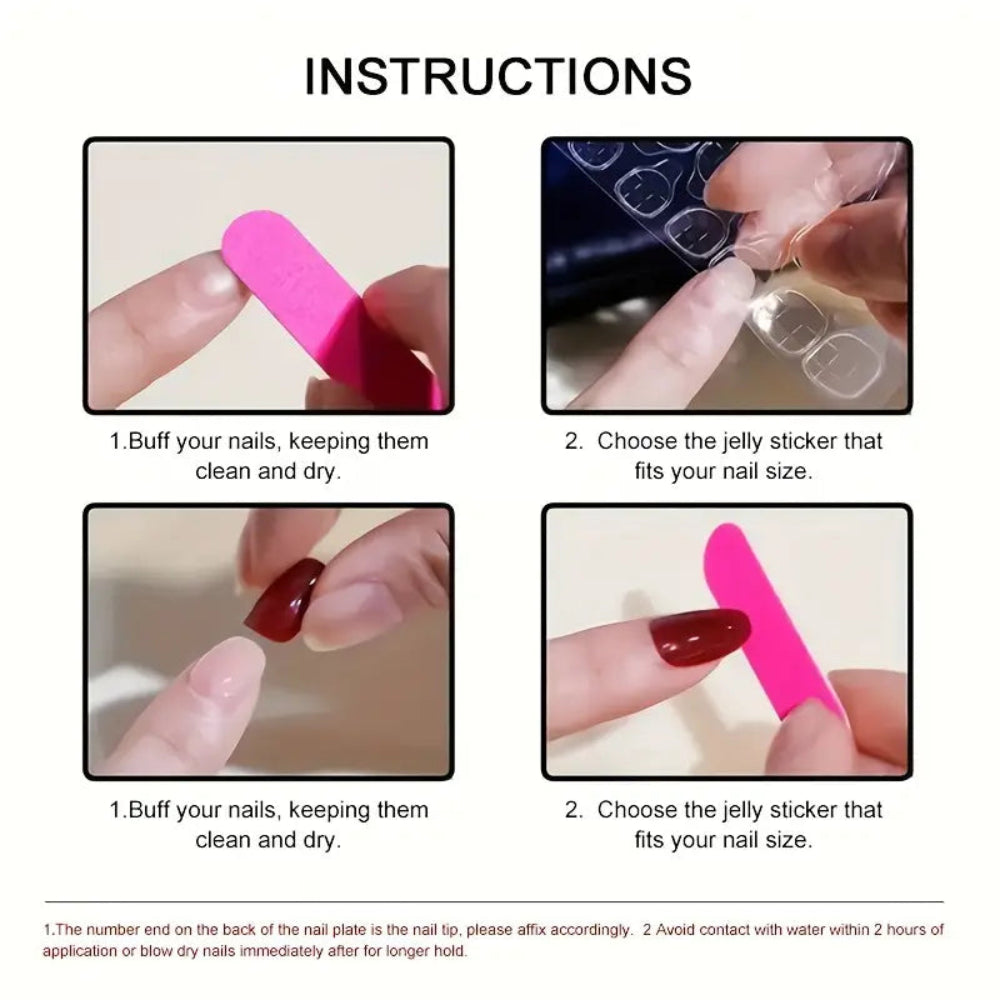 INSTRUCTIONS

1.Buff your nails, keeping them clean and dry.

2. Choose the jelly sticker that fits your nail size.

1.Buff your nails, keeping them clean and dry.

2. Choose the jelly sticker that fits your nail size.

1.The number end on the back of the nail plate is the nail tip, please affix accordingly. 2 Avoid contact with water within 2 hours of application or blow dry nails immediately after for longer hold.